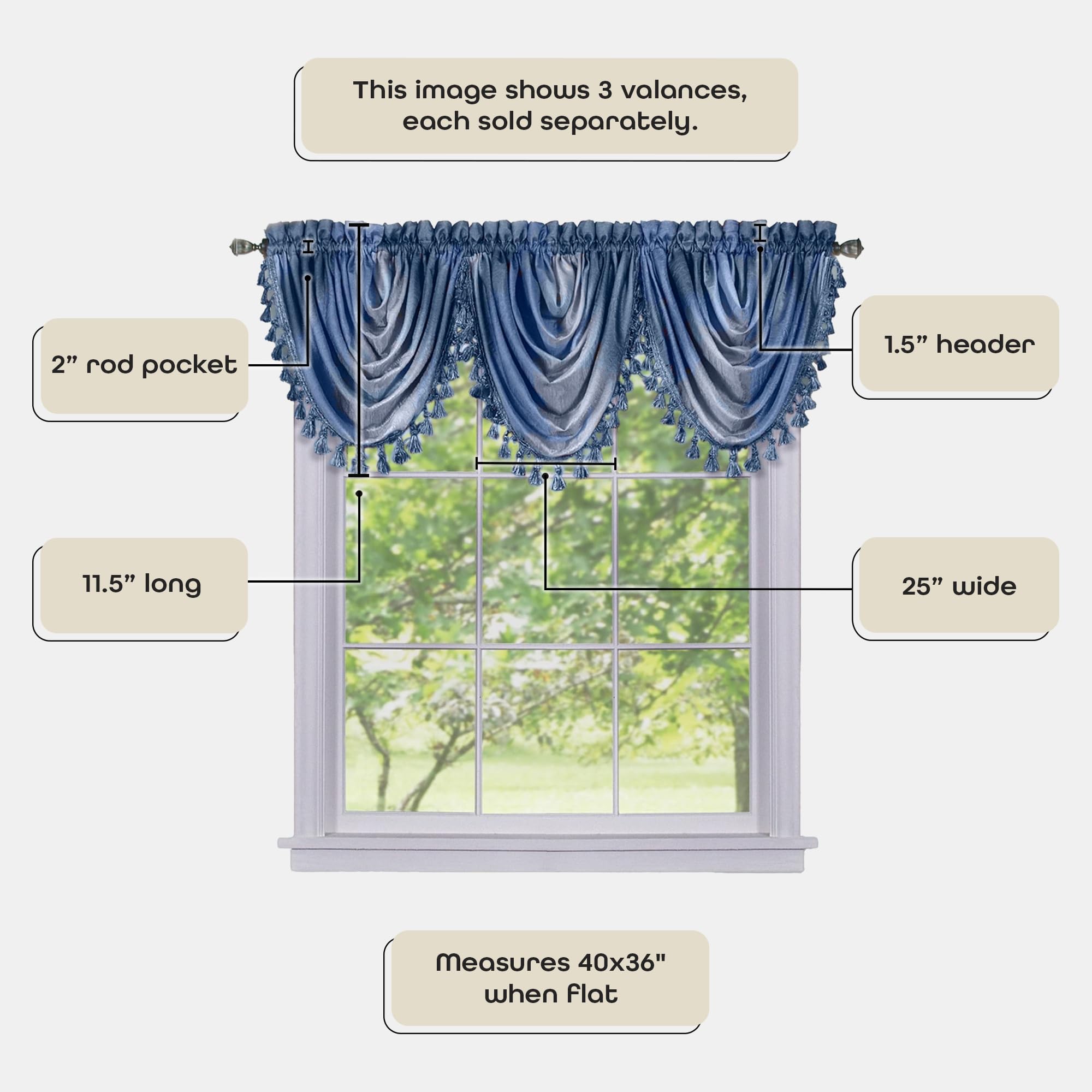 This image shows 3 valances, each sold separately.

2” rod pocket

1.5” header

11.5” long

25” wide

Measures 40x36" when flat